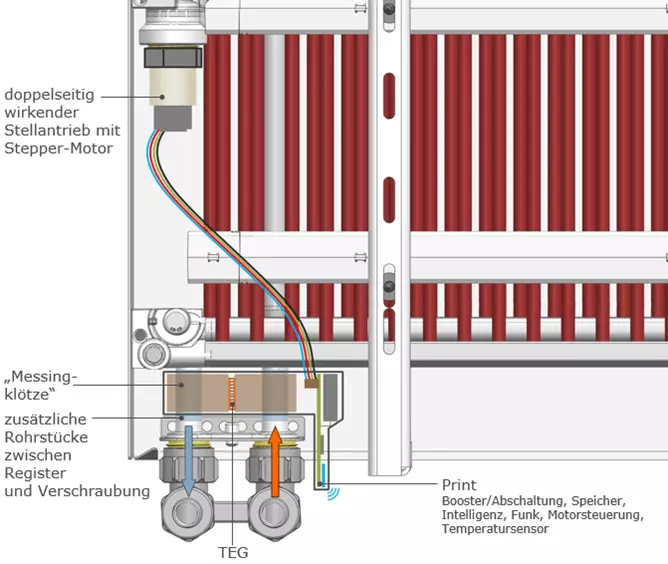 doppelseitig wirkender Stellantrieb mit Stepper-Motor

„Messing-klötze“

zusätzliche Rohrstücke zwischen Register und Verschraubung

TEG

Print
Booster/Abschaltung, Speicher, Intelligenz, Funk, Motorsteuerung, Temperatursensor